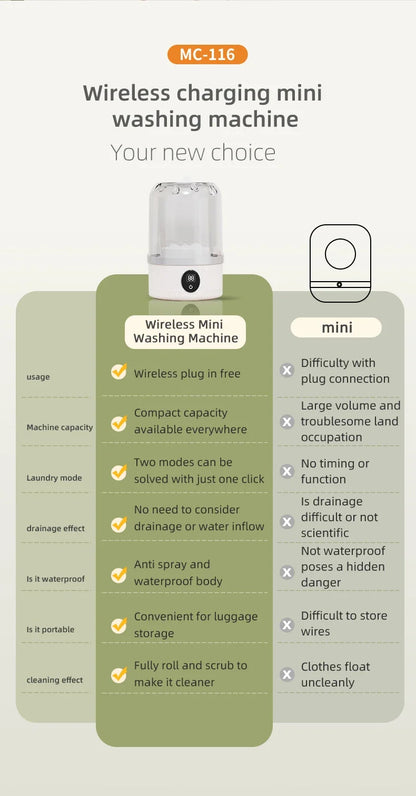 MC-116

Wireless charging mini washing machine

Your new choice

|  | Wireless Mini Washing Machine | mini |
|---|---|---|
| usage | Wireless plug in free | Difficulty with plug connection |
| Machine capacity | Compact capacity available everywhere | Large volume and troublesome land occupation |
| Laundry mode | Two modes can be solved with just one click | No timing or function |
| drainage effect | No need to consider drainage or water inflow | Is drainage difficult or not scientific |
| Is it waterproof | Anti spray and waterproof body | Not waterproof poses a hidden danger |
| Is it portable | Convenient for luggage storage | Difficult to store wires |
| cleaning effect | Fully roll and scrub to make it cleaner | Clothes float uncleanly |