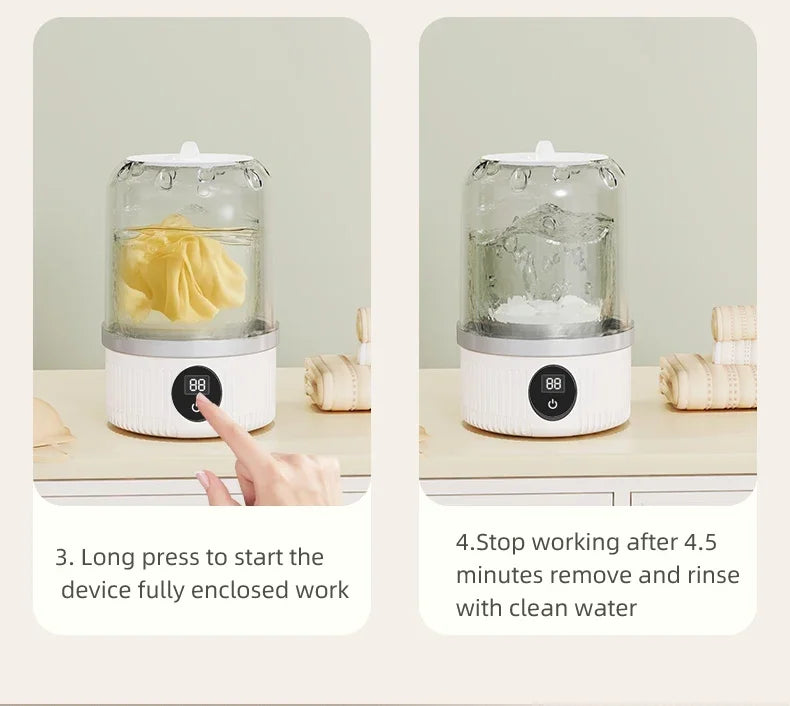 88

3. Long press to start the device fully enclosed work

88

4.Stop working after 4.5 minutes remove and rinse with clean water